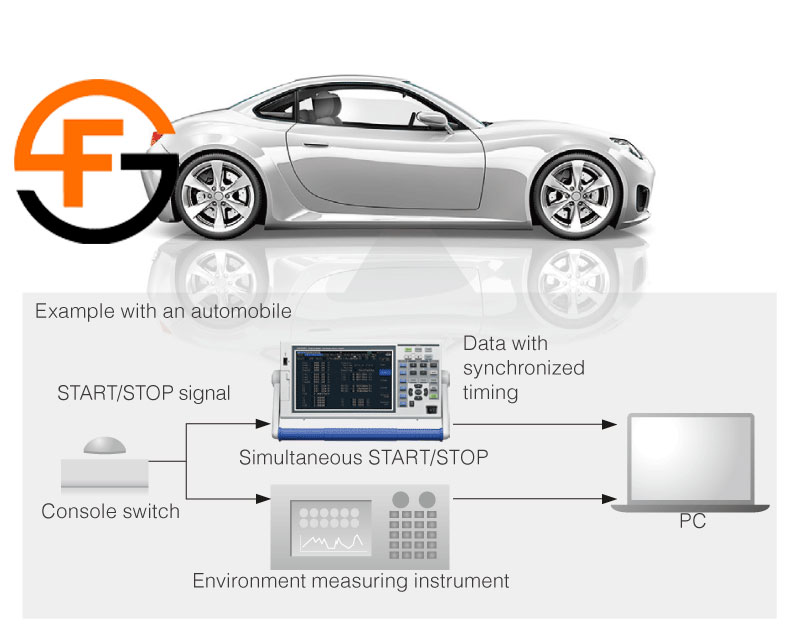 Example with an automobile

START/STOP signal

Data with synchronized timing

Simultaneous START/STOP

Console switch

PC

Environment measuring instrument